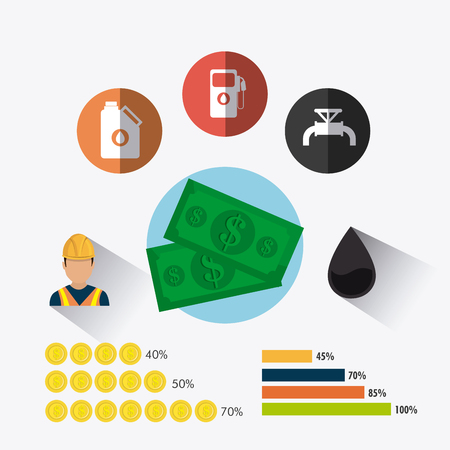 $
$
$
$
$
$

40%
50%
70%

45%
70%
85%
100%